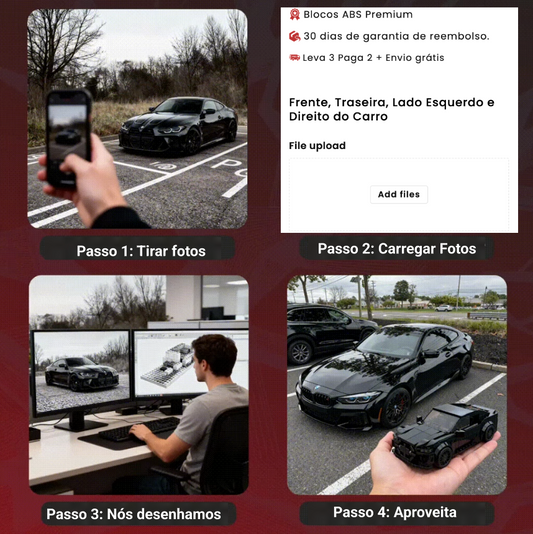 Passo 1: Tirar fotos

Blocos ABS Premium

30 dias de garantia de reembolso.

Leva 3 Paga 2 + Envio grátis

Frente, Traseira, Lado Esquerdo e Direito do Carro

File upload

Add files

Passo 2: Carregar Fotos

Passo 3: Nós desenhamos

Passo 4: Aproveita